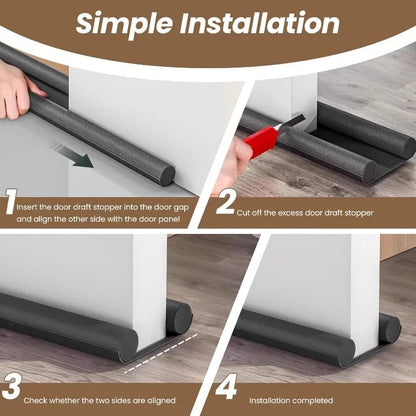 Simple Installation

1 Insert the door draft stopper into the door gap and align the other side with the door panel

2 Cut off the excess door draft stopper

3 Check whether the two sides are aligned

4 Installation completed