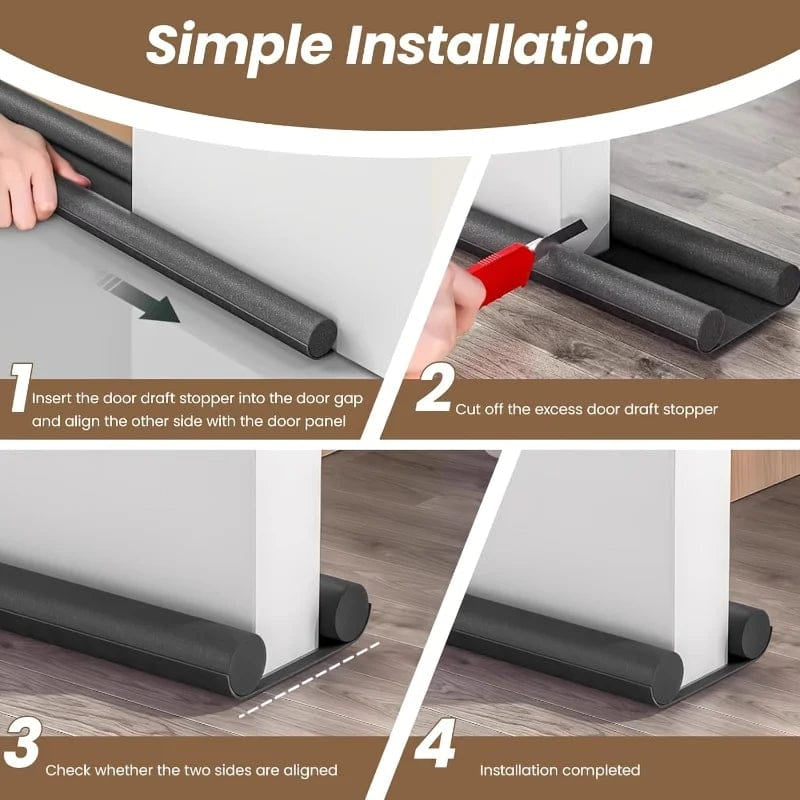 Simple Installation

1 Insert the door draft stopper into the door gap and align the other side with the door panel

2 Cut off the excess door draft stopper

3 Check whether the two sides are aligned

4 Installation completed